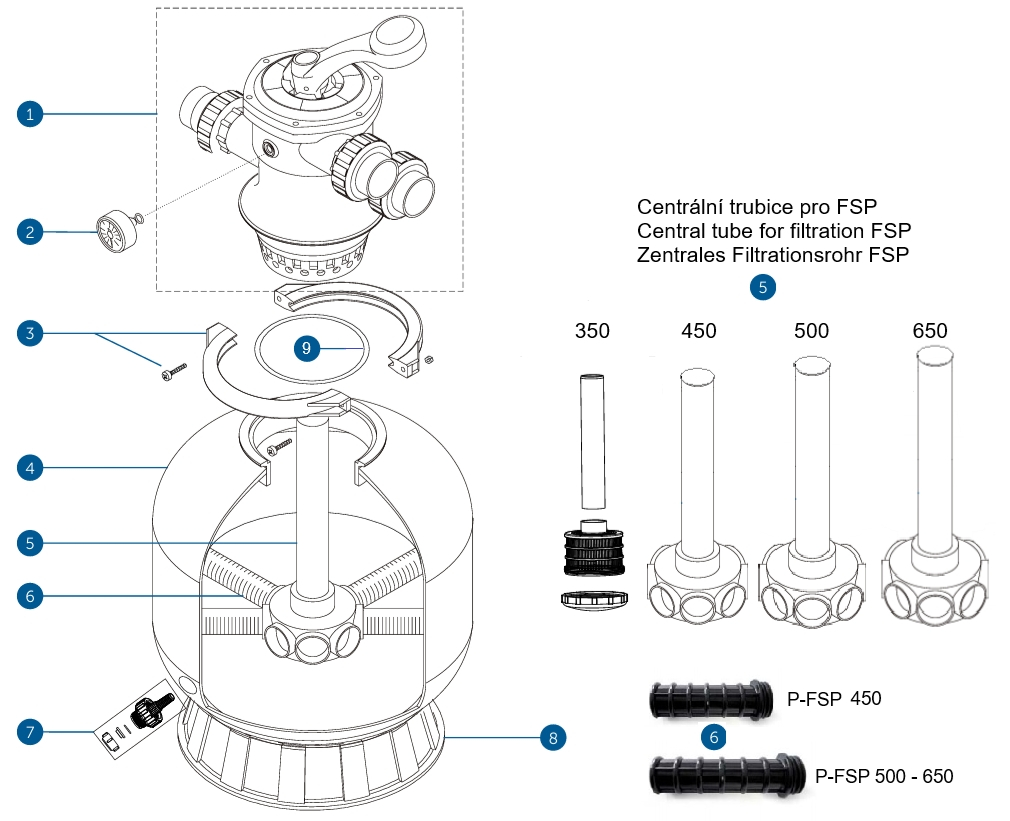 1

2

3

9

4

5

6

7

8

Centrální trubice pro FSP
Central tube for filtration FSP
Zentrales Filtrationsrohr FSP

5

350 450 500 650

P-FSP 450

6

P-FSP 500 - 650