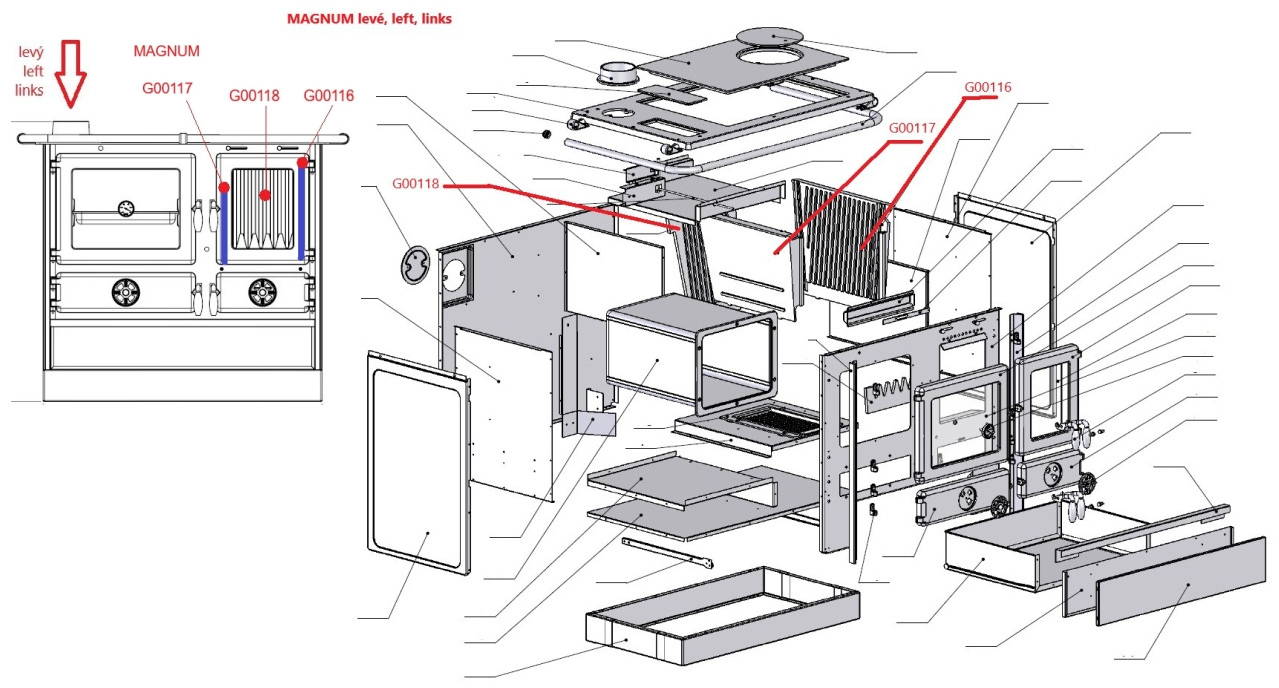 MAGNUM levé, left, links

levý
left
links

MAGNUM

G00117

G00118

G00116

G00116

G00117

G00118