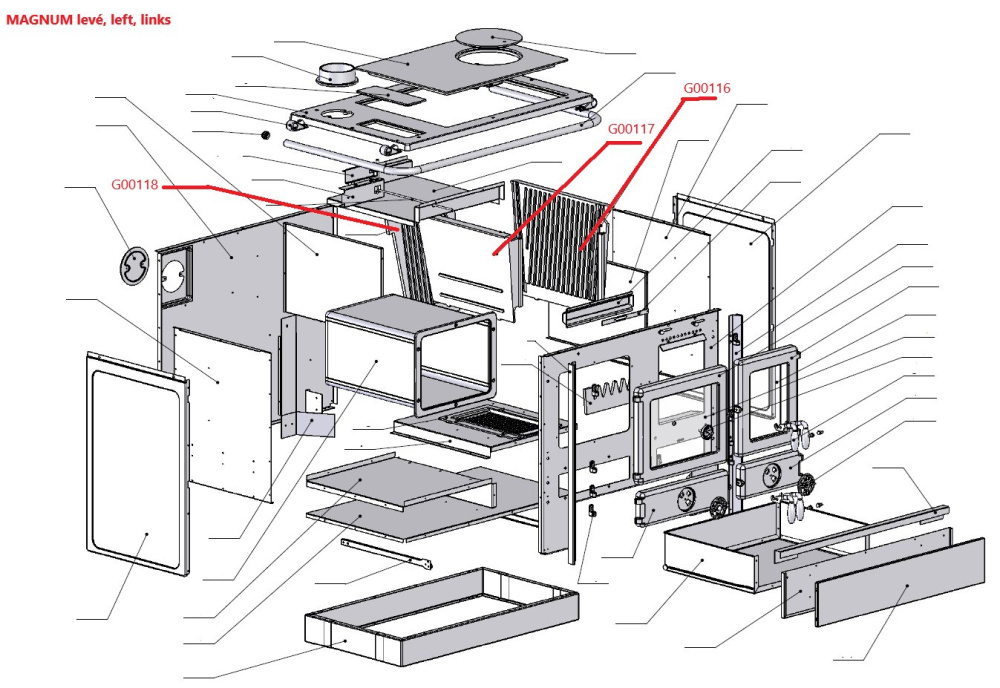 MAGNUM levé, left, links

G00116

G00117

G00118