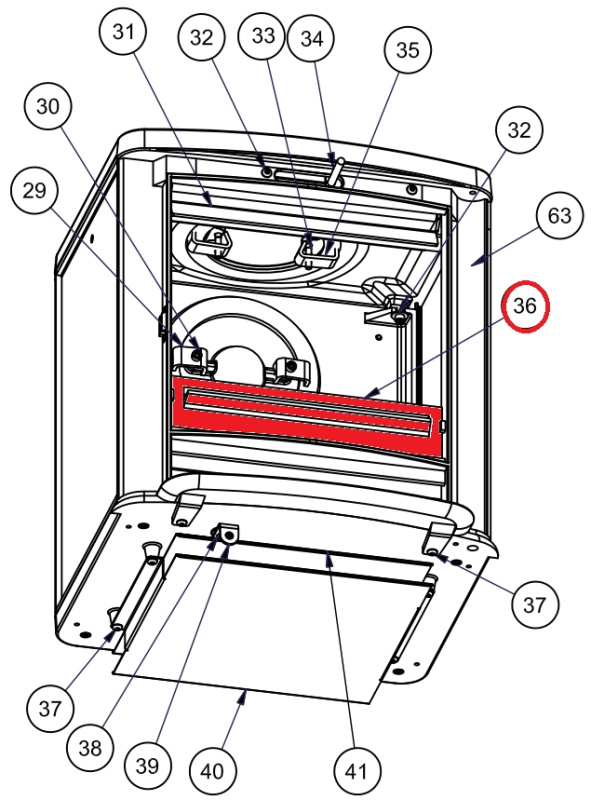 31
32
33
34
35
30
32
29
63
36
37
37
38
39
40
41