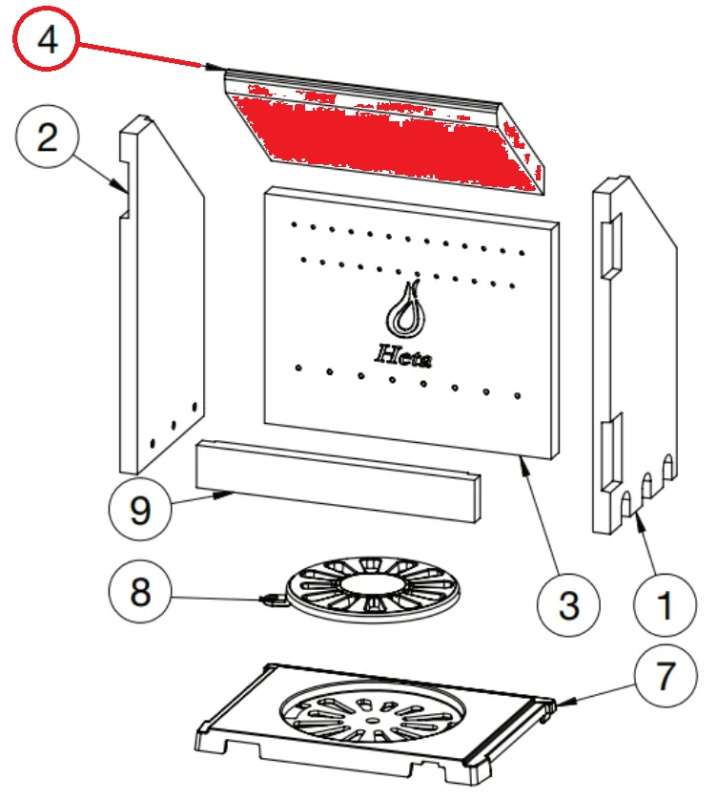 4
2
Heta
9
8
3
1
7